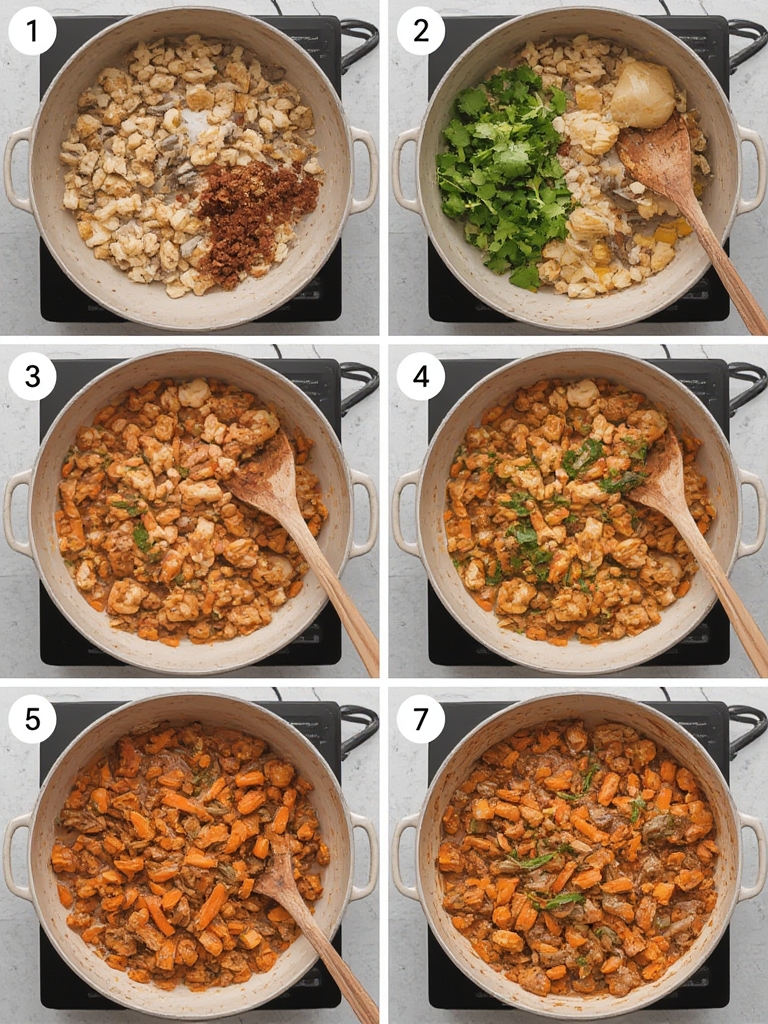 1
2
3
4
5
7